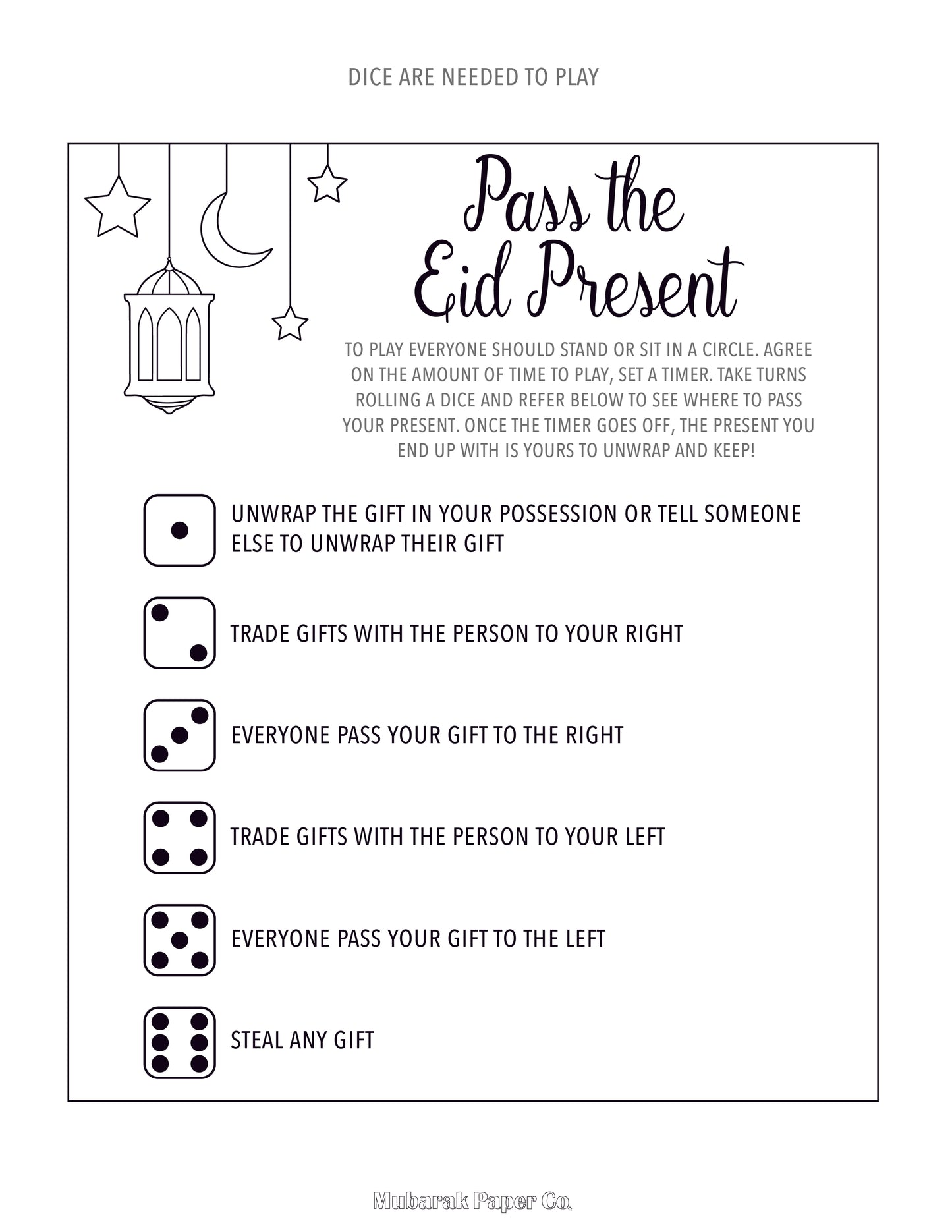 DICE ARE NEEDED TO PLAY

Pass the Eid Present

TO PLAY EVERYONE SHOULD STAND OR SIT IN A CIRCLE. AGREE ON THE AMOUNT OF TIME TO PLAY, SET A TIMER. TAKE TURNS ROLLING A DICE AND REFER BELOW TO SEE WHERE TO PASS YOUR PRESENT. ONCE THE TIMER GOES OFF, THE PRESENT YOU END UP WITH IS YOURS TO UNWRAP AND KEEP!

UNWRAP THE GIFT IN YOUR POSSESSION OR TELL SOMEONE ELSE TO UNWRAP THEIR GIFT

TRADE GIFTS WITH THE PERSON TO YOUR RIGHT

EVERYONE PASS YOUR GIFT TO THE RIGHT

TRADE GIFTS WITH THE PERSON TO YOUR LEFT

EVERYONE PASS YOUR GIFT TO THE LEFT

STEAL ANY GIFT

Mubarak Paper Co.